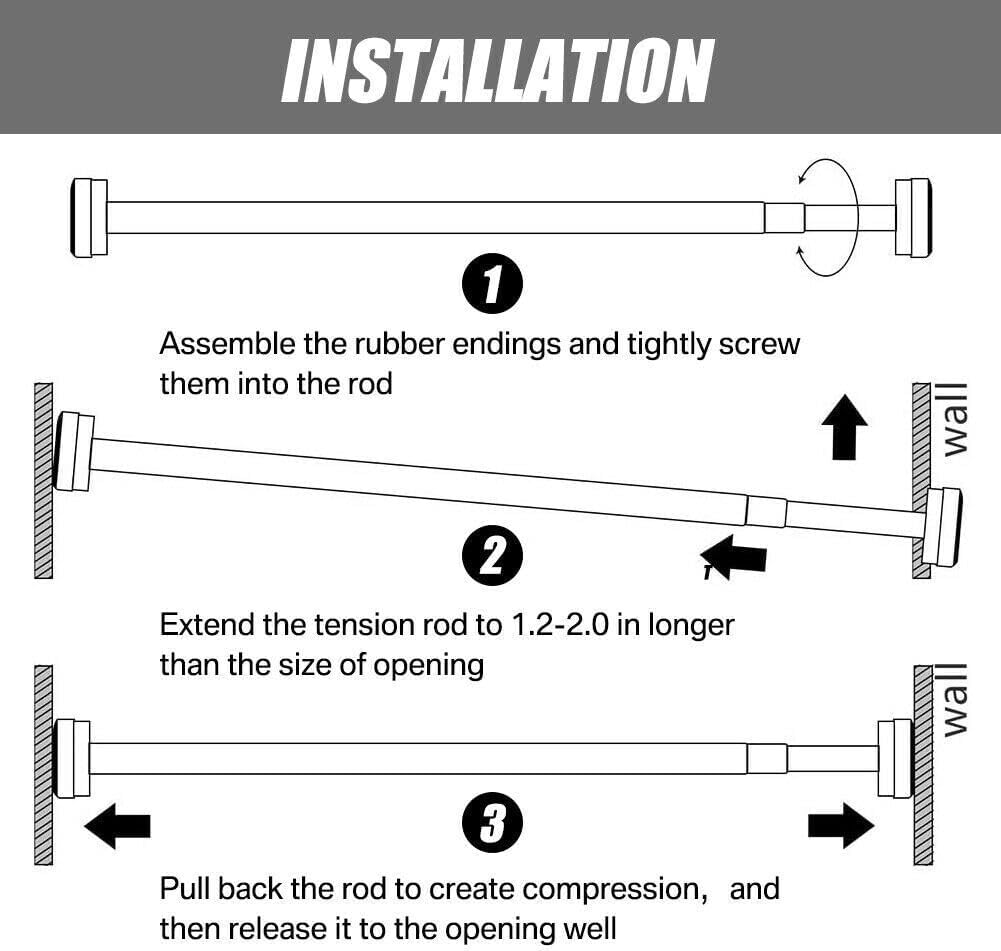 INSTALLATION

1

Assemble the rubber endings and tightly screw them into the rod

wall

2

Extend the tension rod to 1.2-2.0 in longer than the size of opening

wall

3

Pull back the rod to create compression, and then release it to the opening well